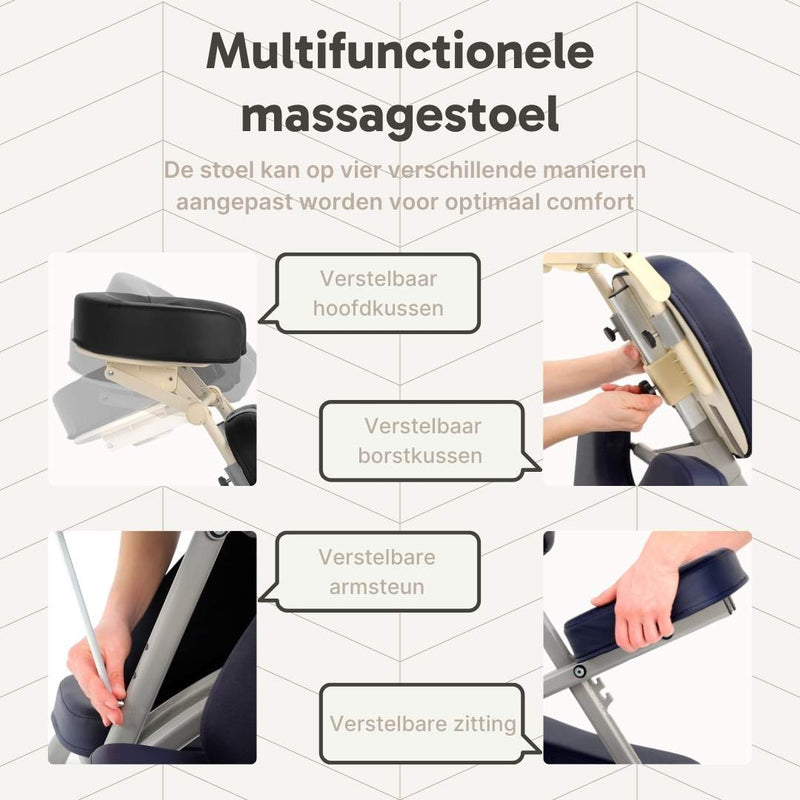 Multifunctionele massagestoel

De stoel kan op vier verschillende manieren aangepast worden voor optimaal comfort

Verstelbaar hoofdkussen

Verstelbaar borstkussen

Verstelbare armsteun

Verstelbare zitting